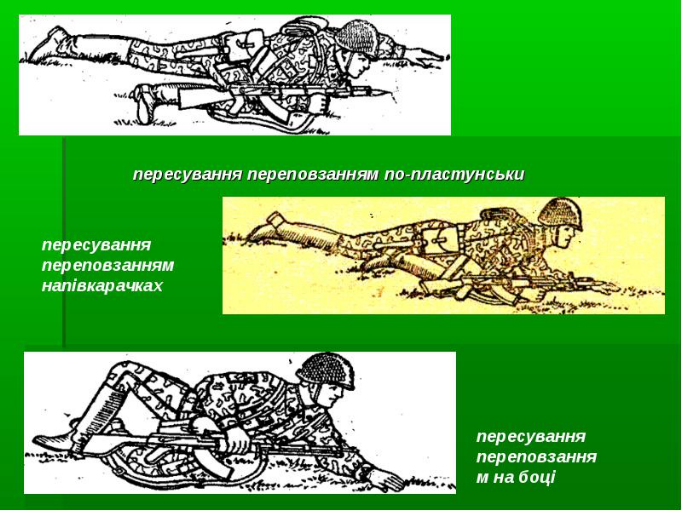 пересування переповзанням по-пластунськи

пересування переповзанням напівкарачках

пересування переповзання м на боці