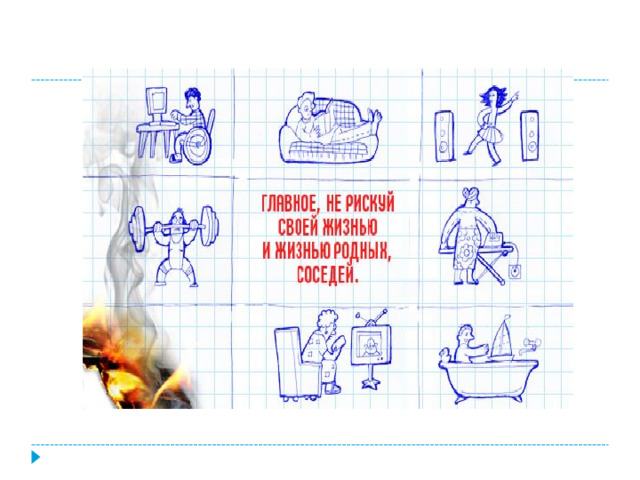 ГЛАВНОЕ, НЕ РИСКУЙ СВОЕЙ ЖИЗНЬЮ И ЖИЗНЬЮ РОДНЫХ, СОСЕДЕЙ.