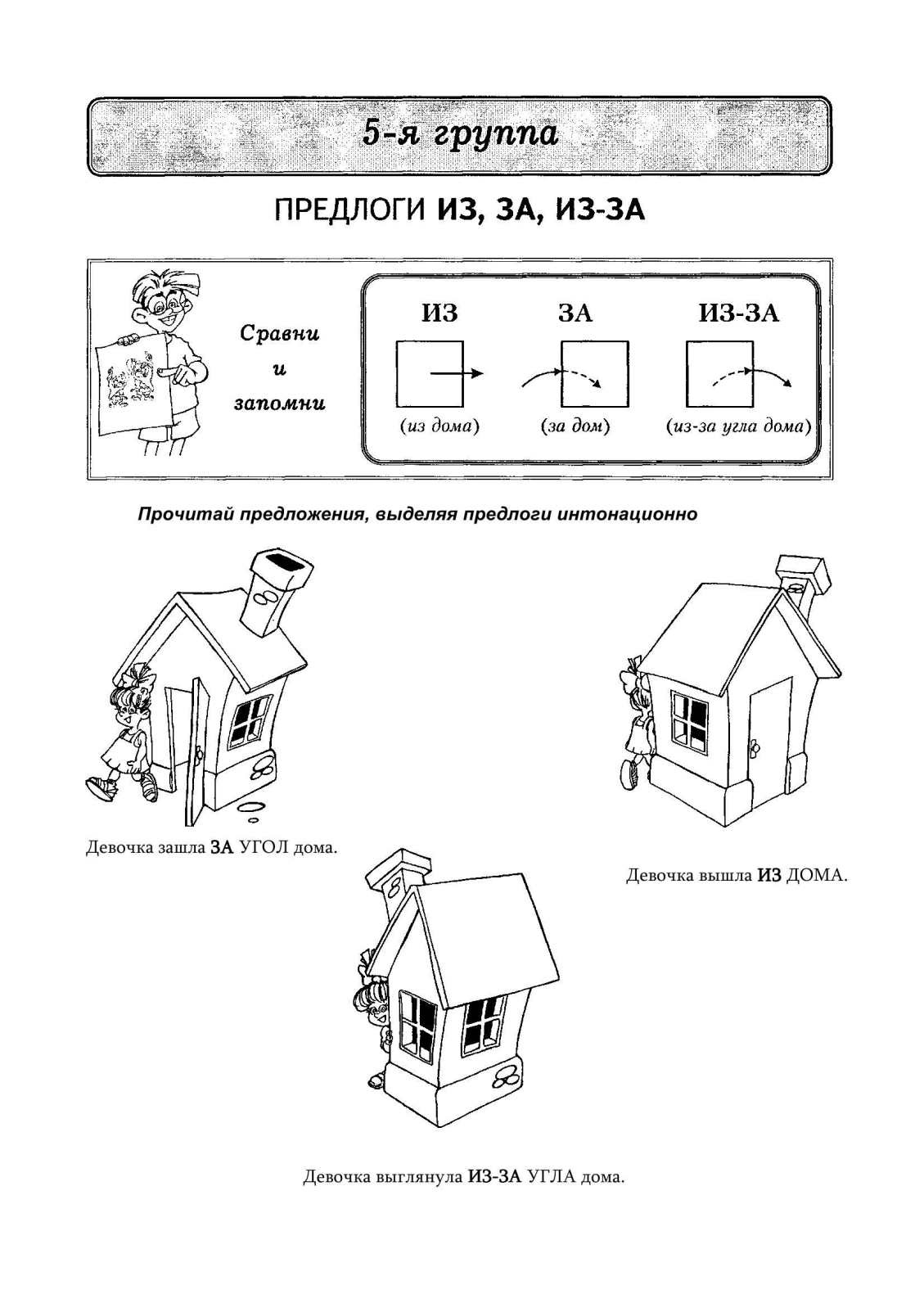 5-я группа

ПРЕДЛОГИ ИЗ, ЗА, ИЗ-ЗА

Сравни и запомни

ИЗ

(из дома)

ЗА

(за дом)

ИЗ-ЗА

(из-за угла дома)

Прочитай предложения, выделяя предлоги интонационно

Девочка зашла ЗА УГОЛ дома.

Девочка вышла ИЗ ДОМА.

Девочка выглянула ИЗ-ЗА УГЛА дома.