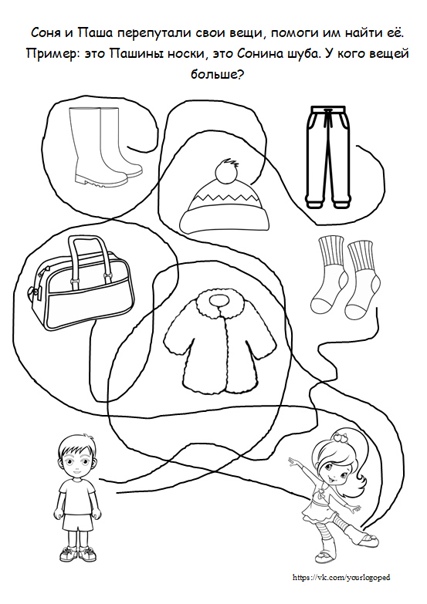 Соня и Паша перепутали свои вещи, помоги им найти её. Пример: это Пашины носки, это Сонина шуба. У кого вещей больше?

https://vk.com/yourlogoped