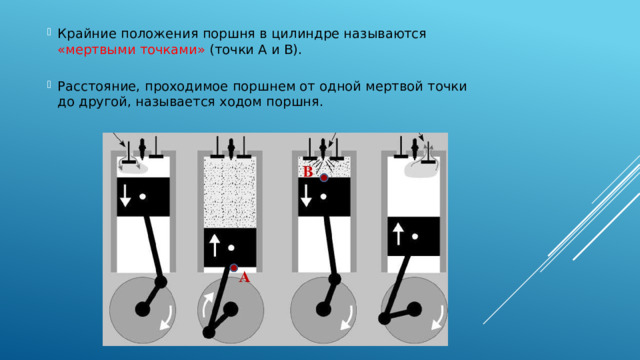 Крайние положения поршня в цилиндре называются «мертвыми точками» (точки А и В).

Расстояние, проходимое поршнем от одной мертвой точки до другой, называется ходом поршня.

B

A