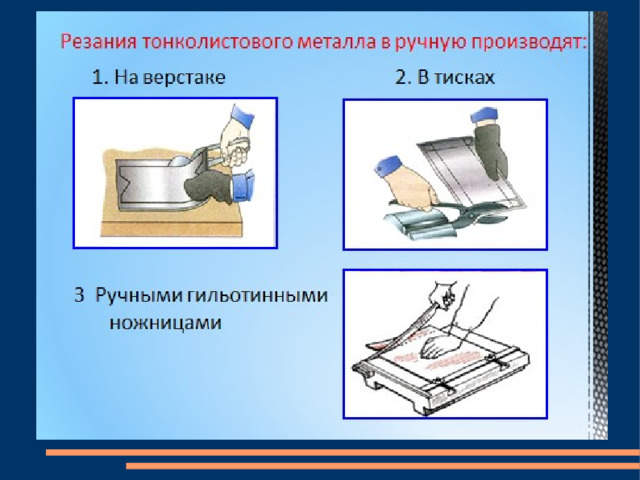 Резания тонколистового металла в ручную производят:

1. На верстаке

2. В тисках

3 Ручными гильотинными ножницами