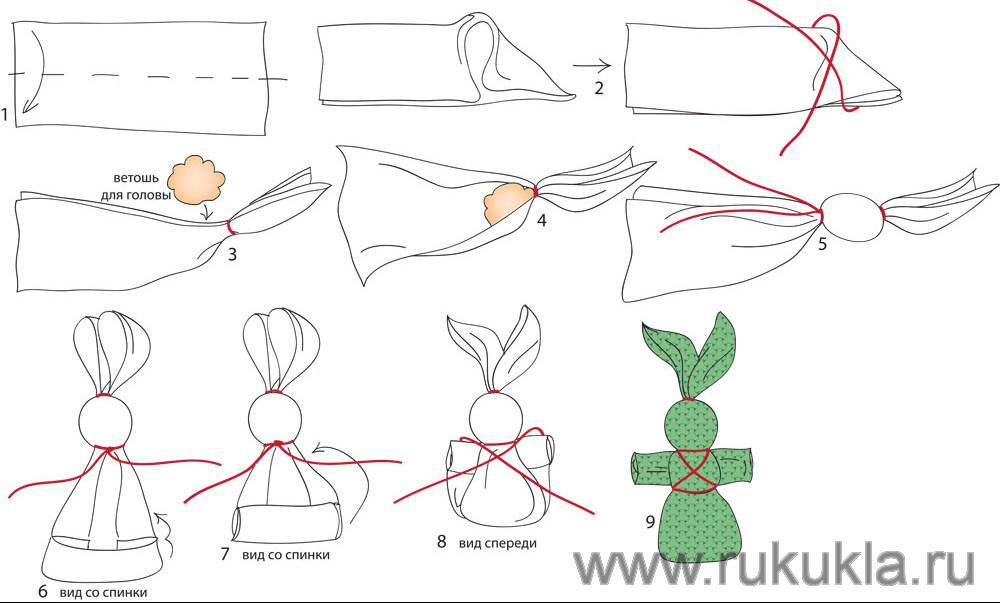 1

2

ветошь для головы

3

4

5

6 вид со спинки

7 вид со спинки

8 вид спереди

9

www.rukukla.ru