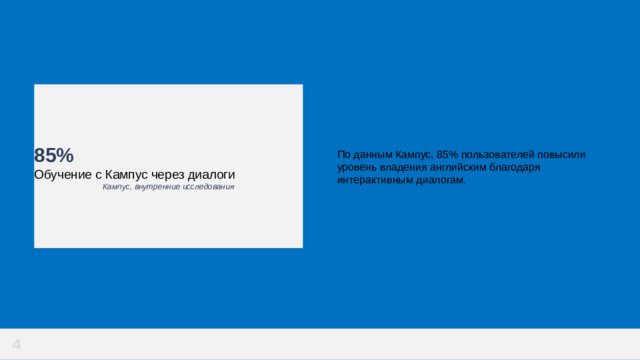 85%
Обучение с Кампус через диалоги
Кампус, внутренние исследования

По данным Кампус, 85% пользователей повысили уровень владения английским благодаря интерактивным диалогам.

4