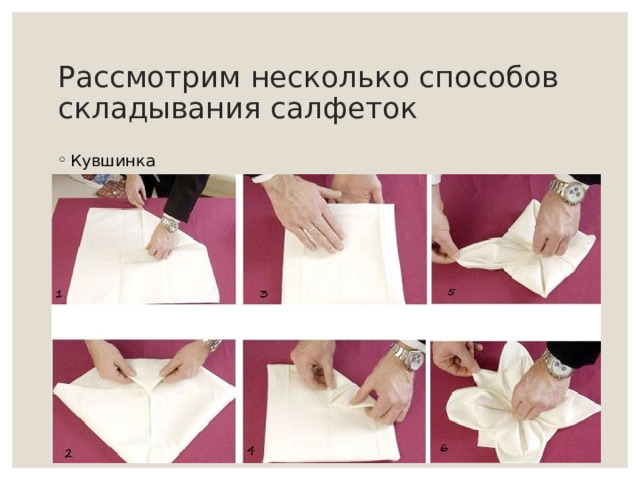 Рассмотрим несколько способов складывания салфеток

◦ Кувшинка

1

3

5

2

4

6