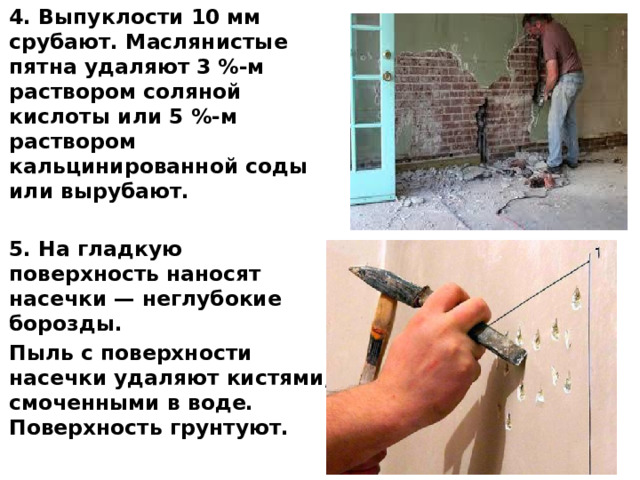 4. Выпуклости 10 мм срубают. Маслянистые пятна удаляют 3 %-м раствором соляной кислоты или 5 %-м раствором кальцинированной соды или вырубают.

5. На гладкую поверхность наносят насечки — неглубокие борозды.

Пыль с поверхности насечки удаляют кистями, смоченными в воде. Поверхность грунтуют.

1