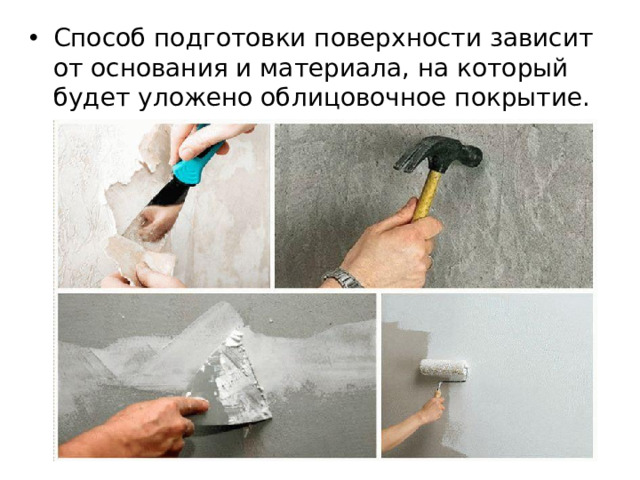 • Способ подготовки поверхности зависит от основания и материала, на который будет уложено облицовочное покрытие.