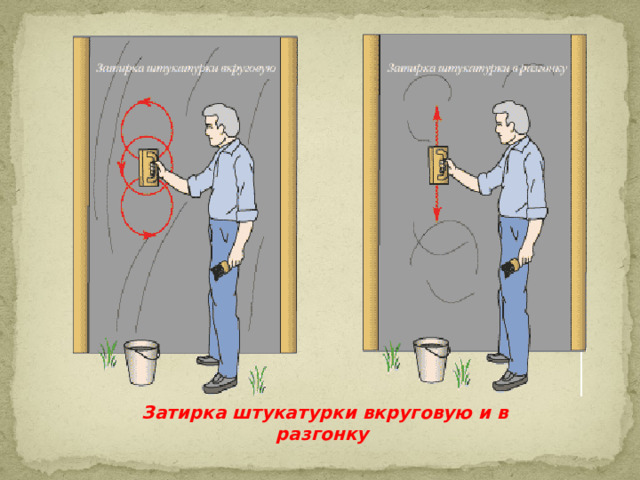 Затирка штукатурки вкруговую

Затирка штукатурки в разгонку

Затирка штукатурки вкруговую и в разгонку