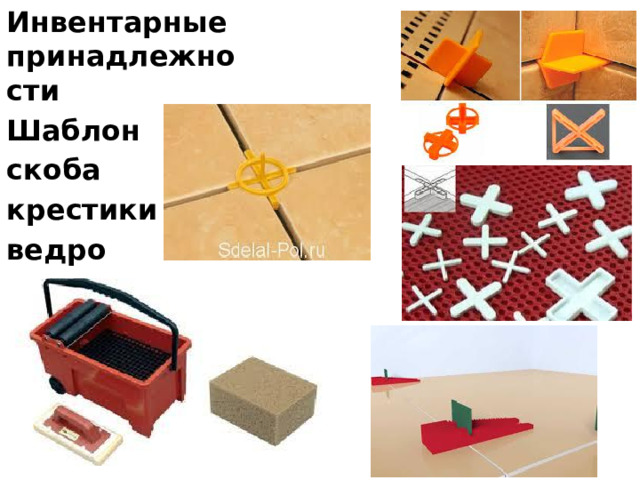 Инвентарные принадлежности
Шаблон
скоба
крестики
ведро

Sdelal-Pol.ru