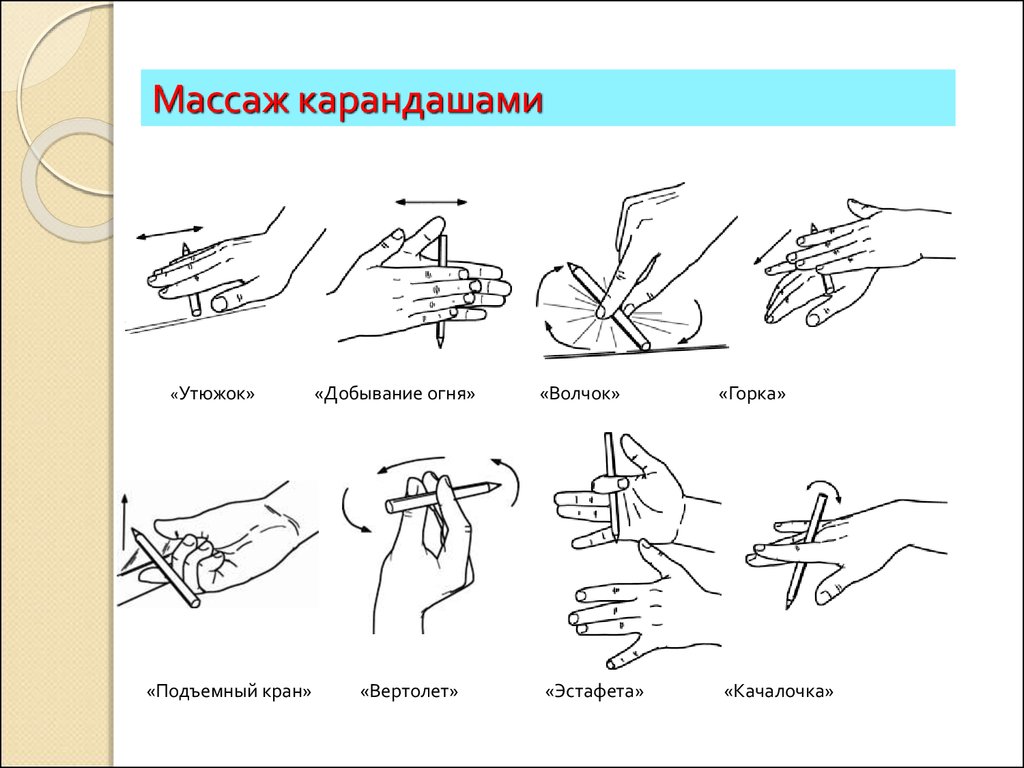 Массаж карандашами

«Утюжок» «Добывание огня» «Волчок» «Горка»

«Подъемный кран» «Вертолет» «Эстафета» «Качалочка»