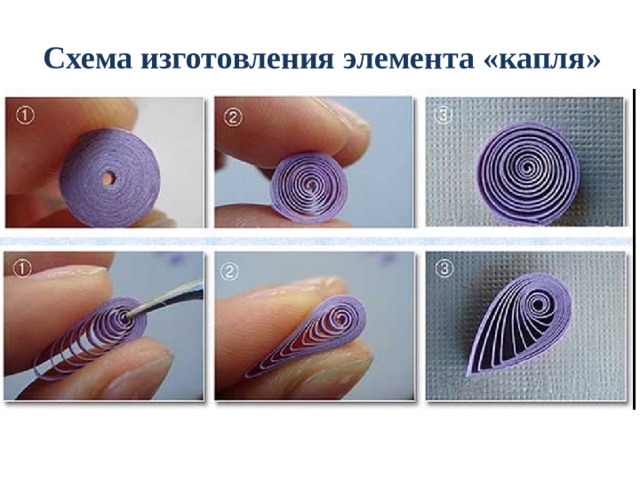 Схема изготовления элемента «капля»

①
②
③
①
②
③