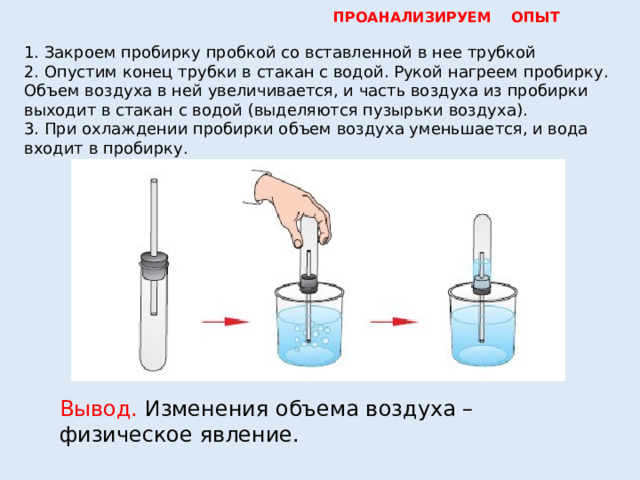 ПРОАНАЛИЗИРУЕМ ОПЫТ

1. Закроем пробирку пробкой со вставленной в нее трубкой
2. Опустим конец трубки в стакан с водой. Рукой нагреем пробирку. Объем воздуха в ней увеличивается, и часть воздуха из пробирки выходит в стакан с водой (выделяются пузырьки воздуха).
3. При охлаждении пробирки объем воздуха уменьшается, и вода входит в пробирку.

Вывод. Изменения объема воздуха – физическое явление.