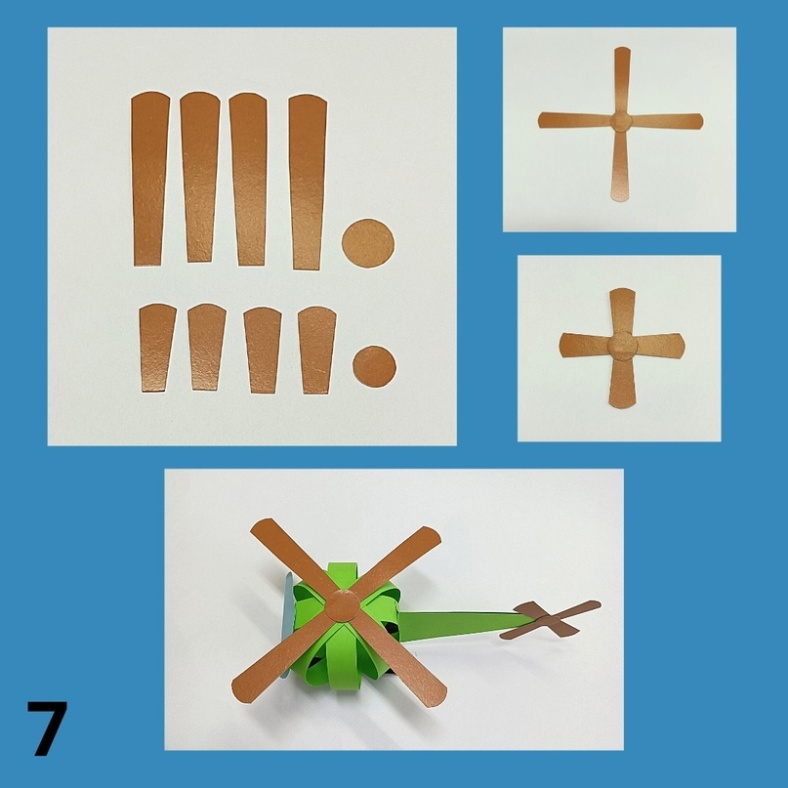 7