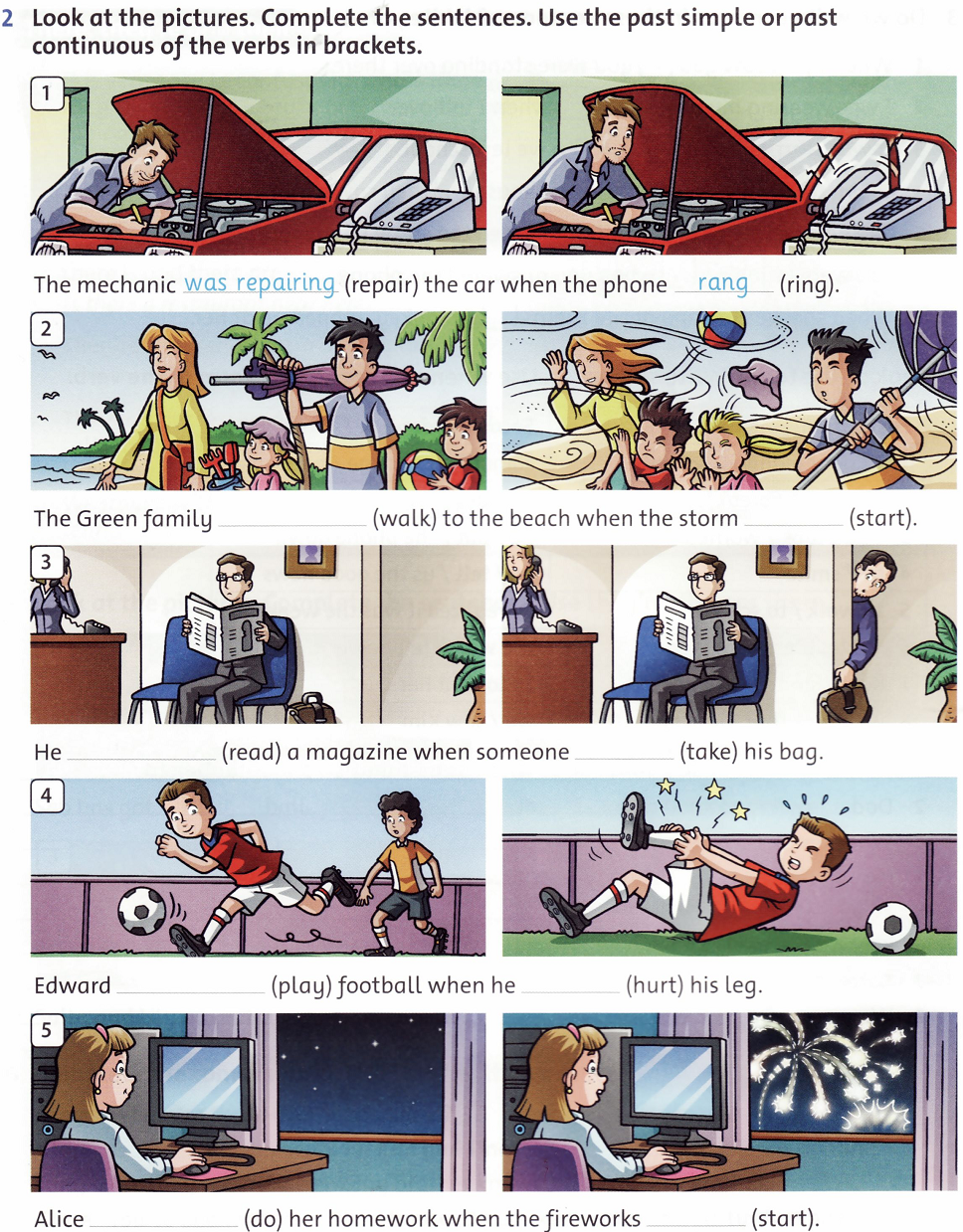 2 Look at the pictures. Complete the sentences. Use the past simple or past continuous of the verbs in brackets.

1

The mechanic was repairing (repair) the car when the phone rang (ring).

2

The Green family ____________ (walk) to the beach when the storm ________ (start).

3

He ____________ (read) a magazine when someone ________ (take) his bag.

4

Edward ____________ (play) football when he ________ (hurt) his leg.

5

Alice ____________ (do) her homework when the fireworks ________ (start).