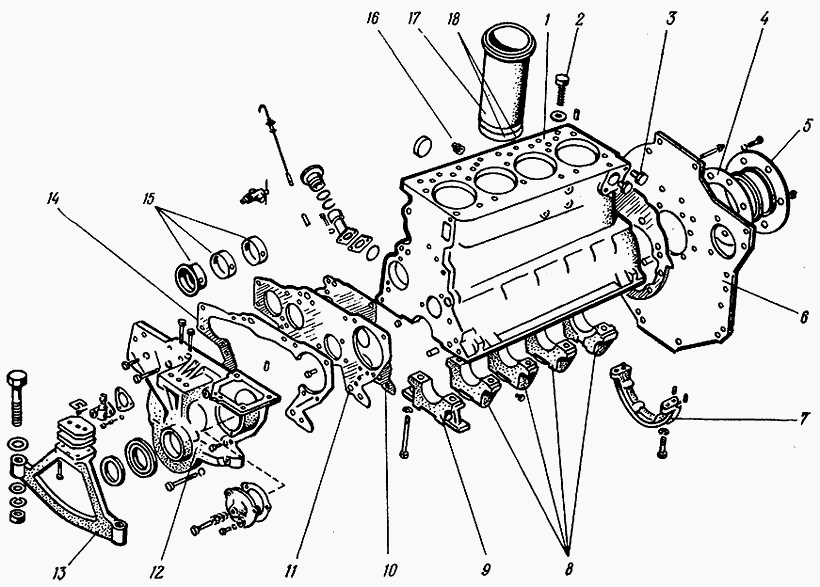 16 17 18 1 2 3 4 5
14
15
6
7
13 12 11 10 9 8